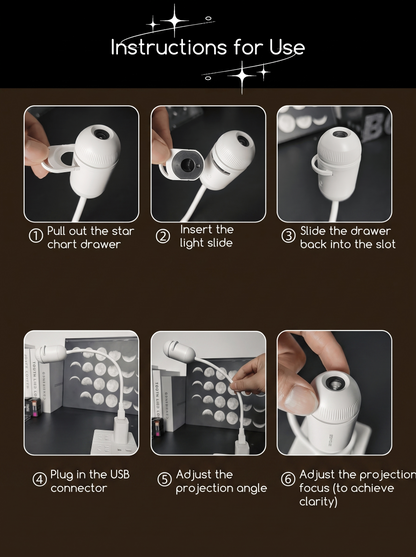 Instructions for Use

① Pull out the star chart drawer

② Insert the light slide

③ Slide the drawer back into the slot

④ Plug in the USB connector

⑤ Adjust the projection angle

⑥ Adjust the projection focus (to achieve clarity)